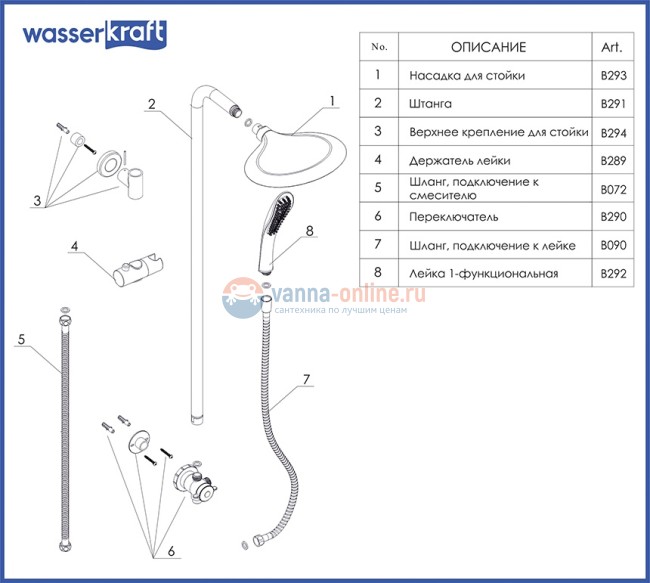 wasserkraft

| No. | ОПИСАНИЕ | Art. |
|---|---|---|
| 1 | Насадка для стойки | B293 |
| 2 | Штанга | B291 |
| 3 | Верхнее крепление для стойки | B294 |
| 4 | Держатель лейки | B289 |
| 5 | Шланг, подключение к смесителю | B072 |
| 6 | Переключатель | B290 |
| 7 | Шланг, подключение к лейке | B090 |
| 8 | Лейка 1-функциональная | B292 |

2
1
3
4
8
vanna-online.ru
сантехника по лучшим ценам
5
7
6