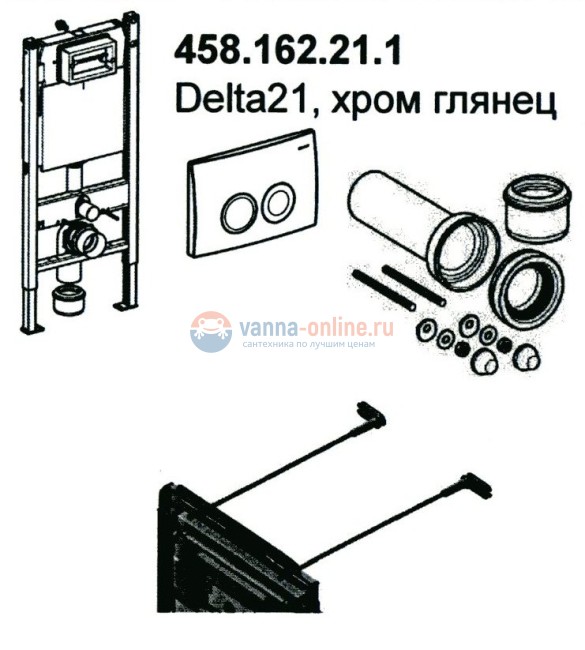 458.162.21.1
Delta21, хром глянец

vanna-online.ru
сантехника по лучшим ценам