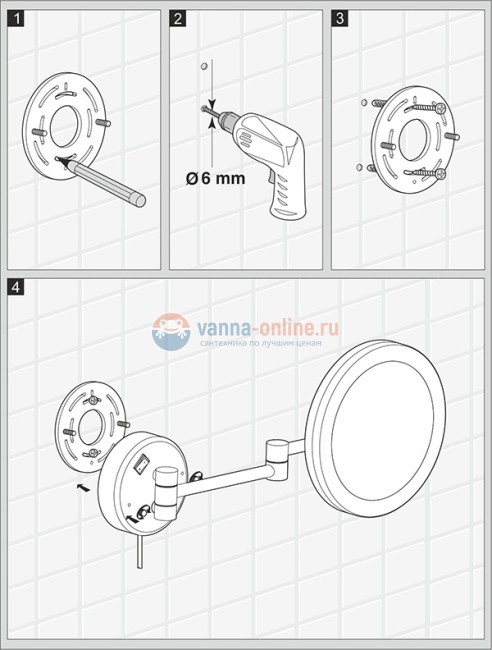 1

2

Ø 6 mm

3

4

vanna-online.ru
сантехника по лучшим ценам