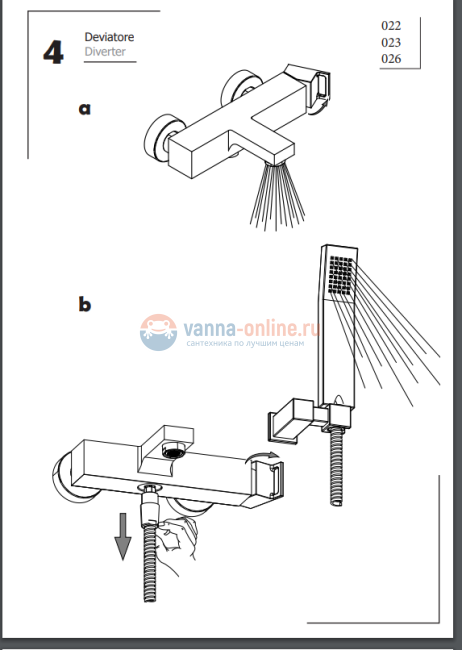 4 Deviatore
Diverter

022
023
026

a

b

vanna-online.ru
сантехника по лучшим ценам